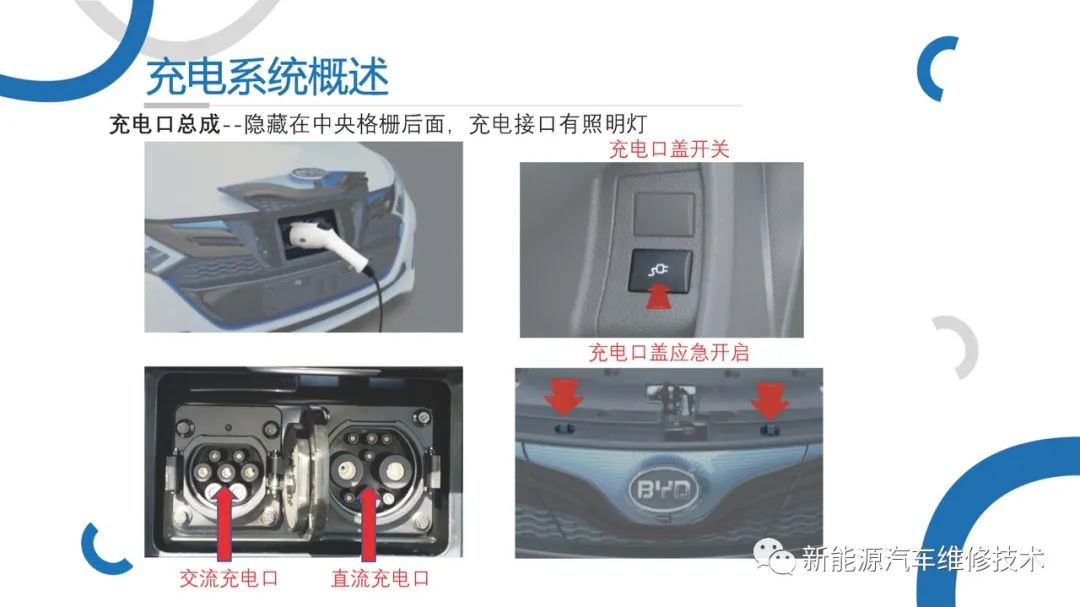 充电系统概述

充电口总成--隐藏在中央格栅后面，充电接口有照明灯

充电口盖开关

充电口盖应急开启

BYD

交流充电口

直流充电口

新能源汽车维修技术