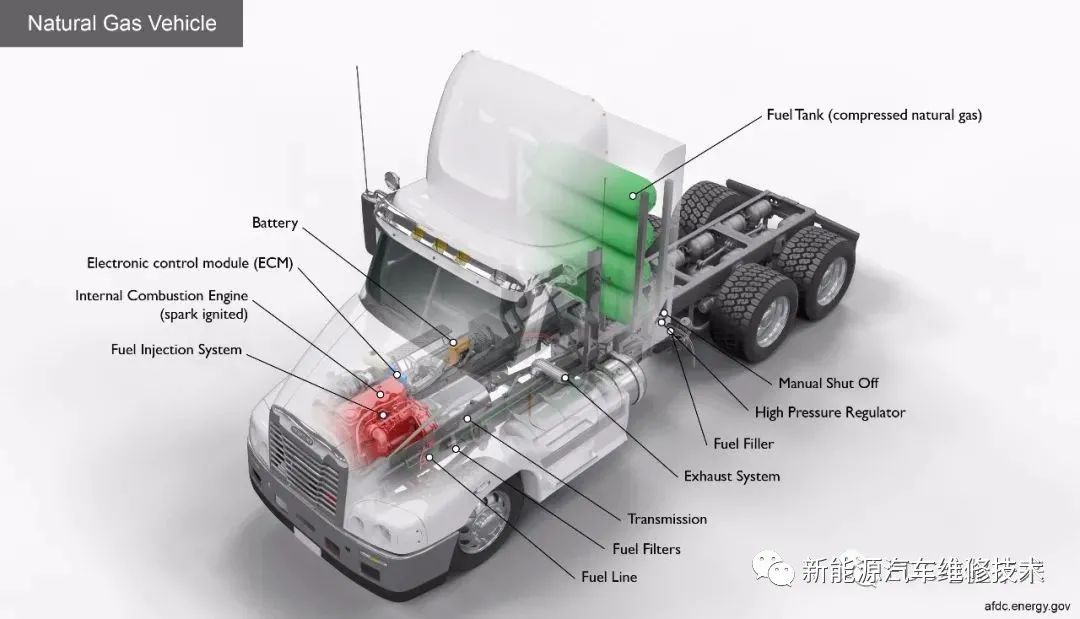 Natural Gas Vehicle

Fuel Tank (compressed natural gas)

Battery

Electronic control module (ECM)

Internal Combustion Engine (spark ignited)

Fuel Injection System

Manual Shut Off

High Pressure Regulator

Fuel Filler

Exhaust System

Transmission

Fuel Filters

Fuel Line

新能源汽车维修技术

afdc.energy.gov